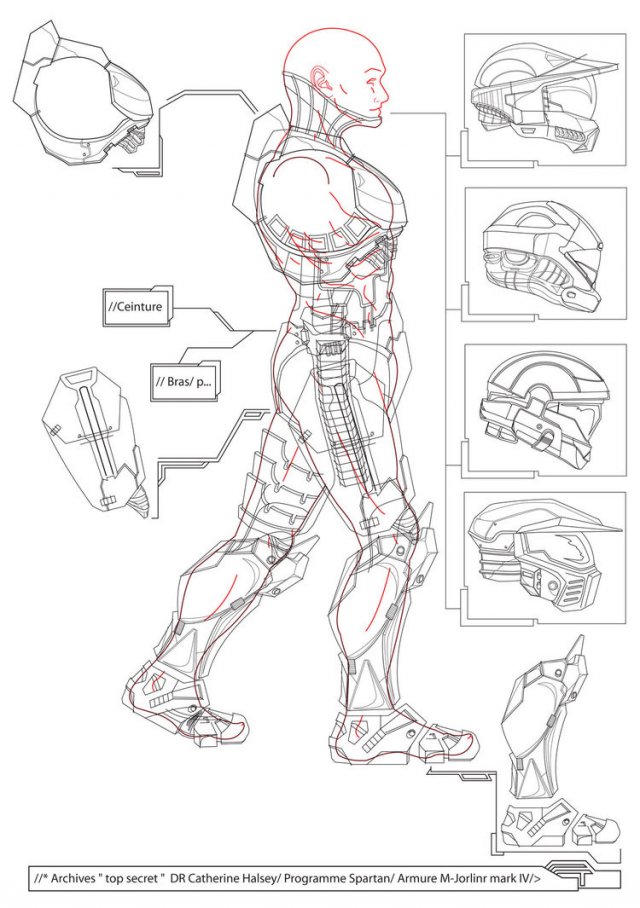 //Ceinture

// Bras/ p...

//* Archives " top secret " DR Catherine Halsey/ Programme Spartan/ Armure M-Jorlinr mark IV/>